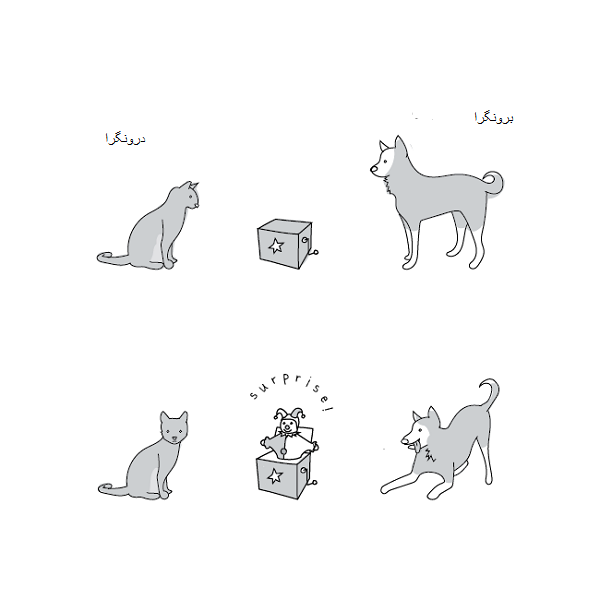 برونگرا

درونگرا

surprise!